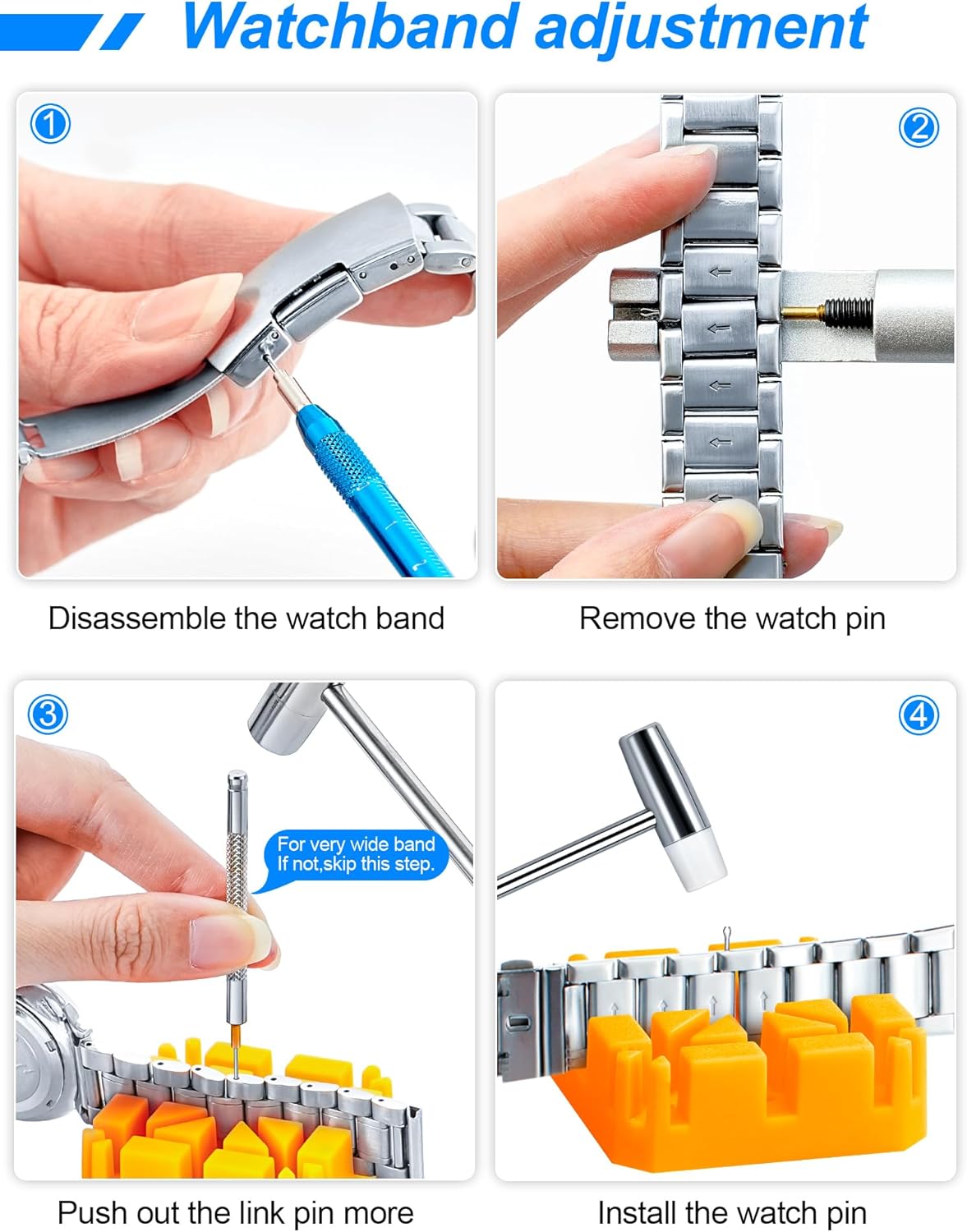 Watchband adjustment

①

Disassemble the watch band

②

Remove the watch pin

③

For very wide band
If not,skip this step.

Push out the link pin more

④

Install the watch pin