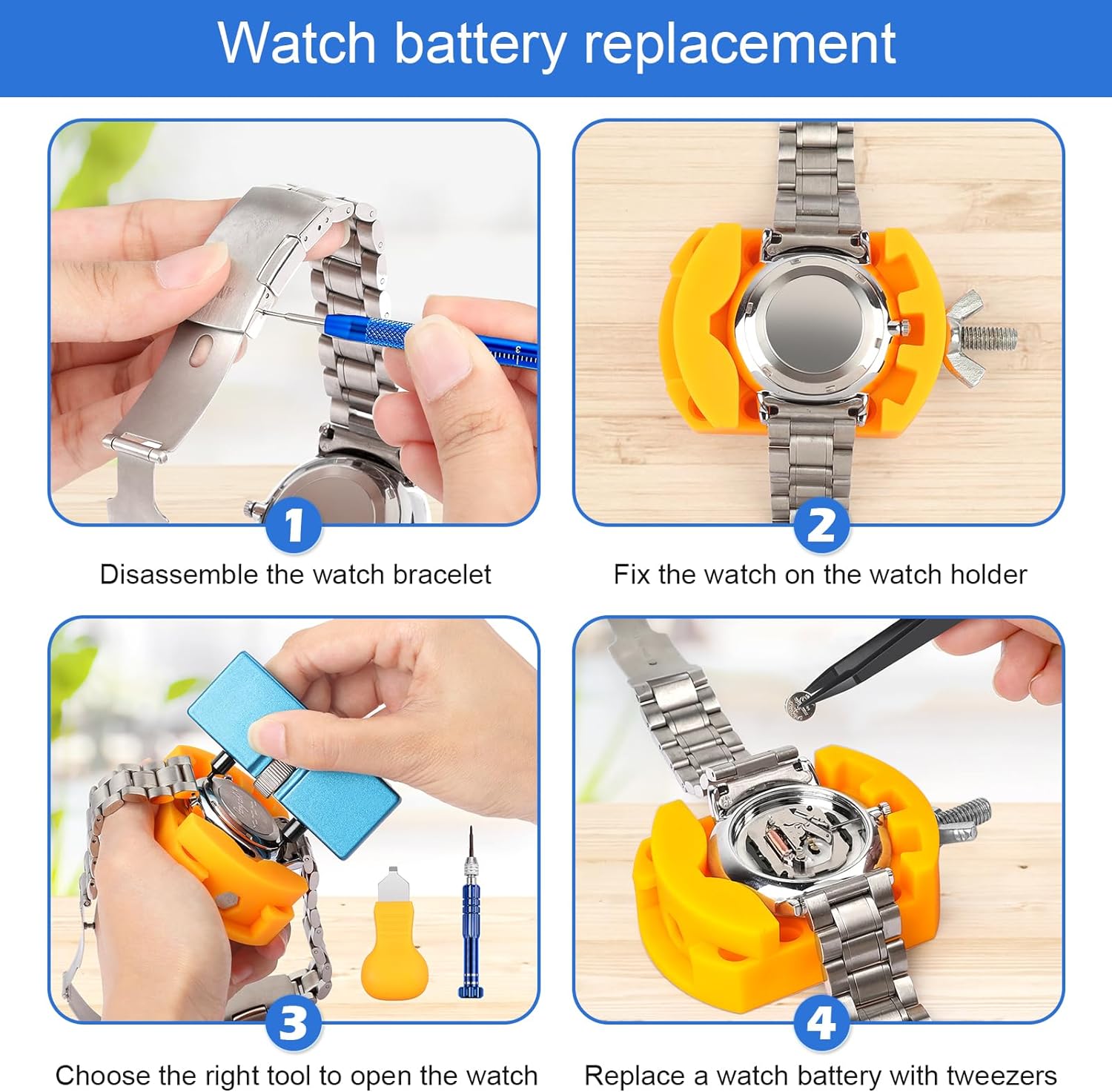 Watch battery replacement

1
Disassemble the watch bracelet

2
Fix the watch on the watch holder

3
Choose the right tool to open the watch

4
Replace a watch battery with tweezers