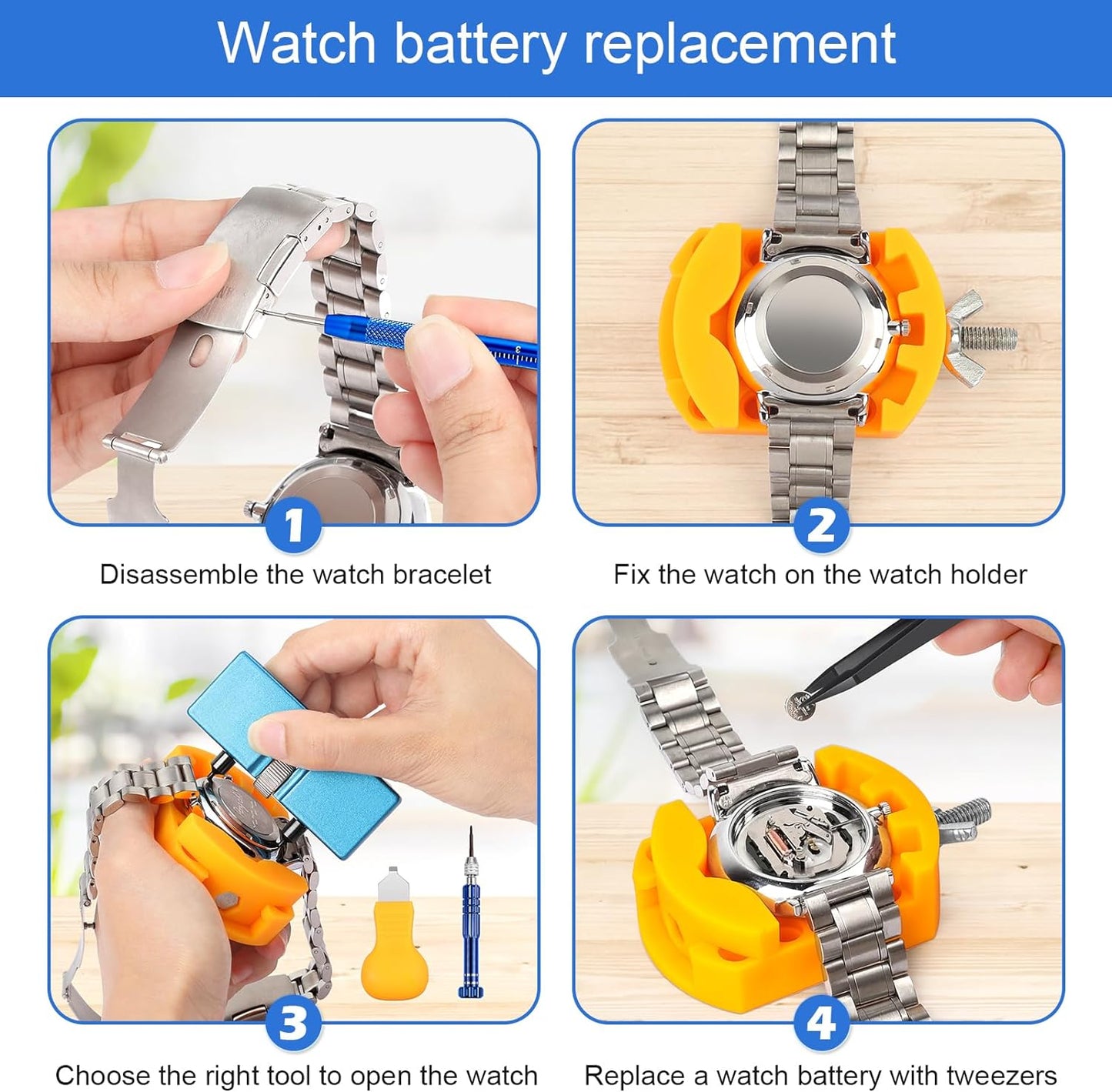 Watch battery replacement

1
Disassemble the watch bracelet

2
Fix the watch on the watch holder

3
Choose the right tool to open the watch

4
Replace a watch battery with tweezers