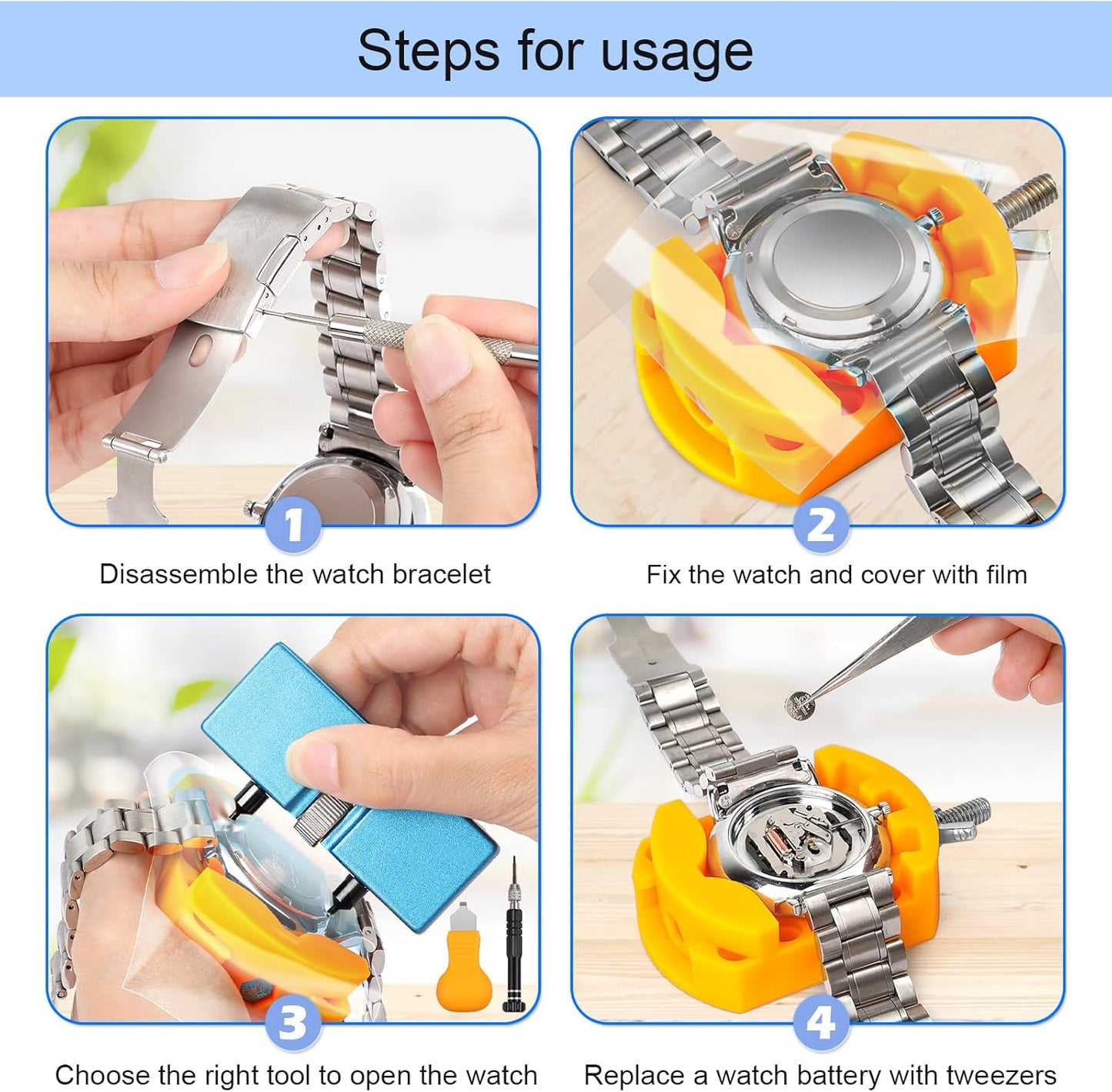 Steps for usage

1

Disassemble the watch bracelet

2

Fix the watch and cover with film

3

Choose the right tool to open the watch

4

Replace a watch battery with tweezers