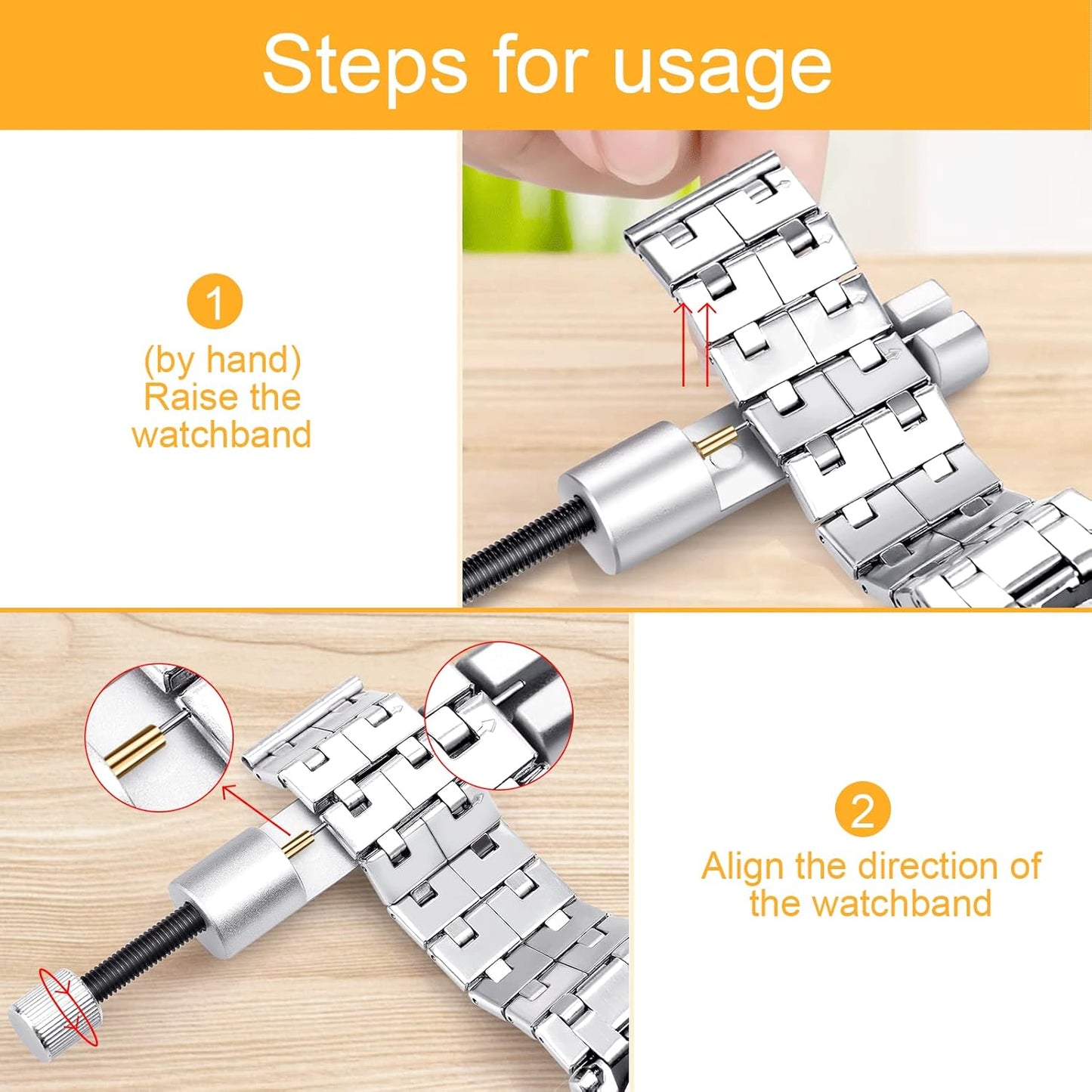 Steps for usage

1
(by hand)
Raise the watchband

2
Align the direction of the watchband